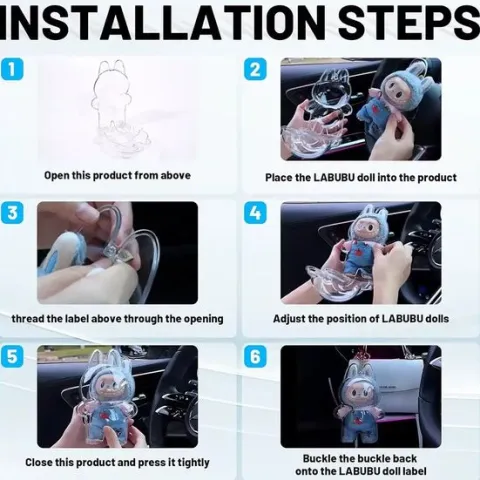 INSTALLATION STEPS

1

Open this product from above

2

Place the LABUBU doll into the product

3

thread the label above through the opening

4

Adjust the position of LABUBU dolls

5

Close this product and press it tightly

6

Buckle the buckle back onto the LABUBU doll label